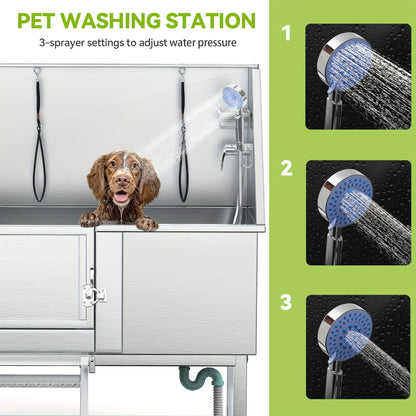 PET WASHING STATION

3-sprayer settings to adjust water pressure

1

2

3