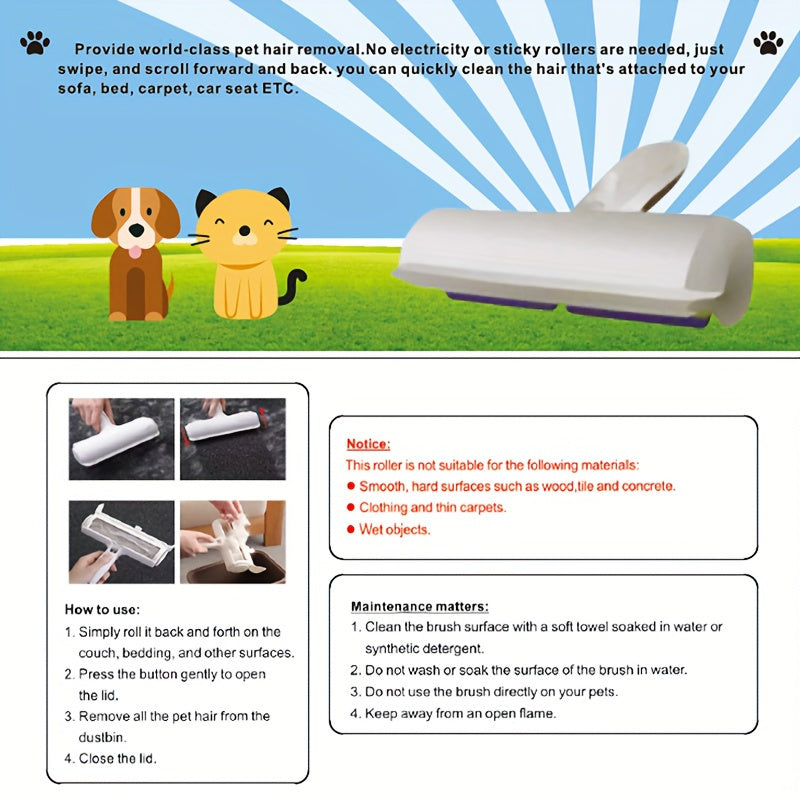 Provide world-class pet hair removal.No electricity or sticky rollers are needed, just swipe, and scroll forward and back. you can quickly clean the hair that's attached to your sofa, bed, carpet, car seat ETC.

How to use:
1. Simply roll it back and forth on the couch, bedding, and other surfaces.
2. Press the button gently to open the lid.
3. Remove all the pet hair from the dustbin.
4. Close the lid.

Notice:
This roller is not suitable for the following materials:
● Smooth, hard surfaces such as wood,tile and concrete.
● Clothing and thin carpets.
● Wet objects.

Maintenance matters:
1. Clean the brush surface with a soft towel soaked in water or synthetic detergent.
2. Do not wash or soak the surface of the brush in water.
3. Do not use the brush directly on your pets.
4. Keep away from an open flame.